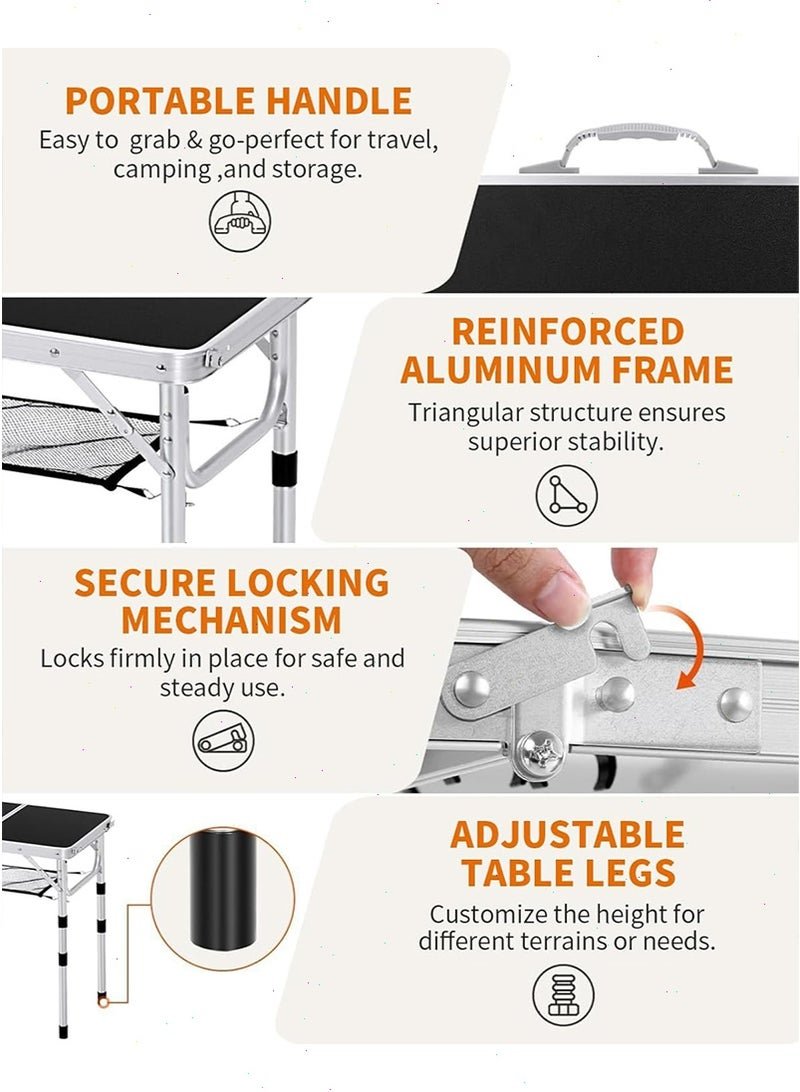 PORTABLE HANDLE
Easy to grab & go-perfect for travel, camping ,and storage.

REINFORCED ALUMINUM FRAME
Triangular structure ensures superior stability.

SECURE LOCKING MECHANISM
Locks firmly in place for safe and steady use.

ADJUSTABLE TABLE LEGS
Customize the height for different terrains or needs.