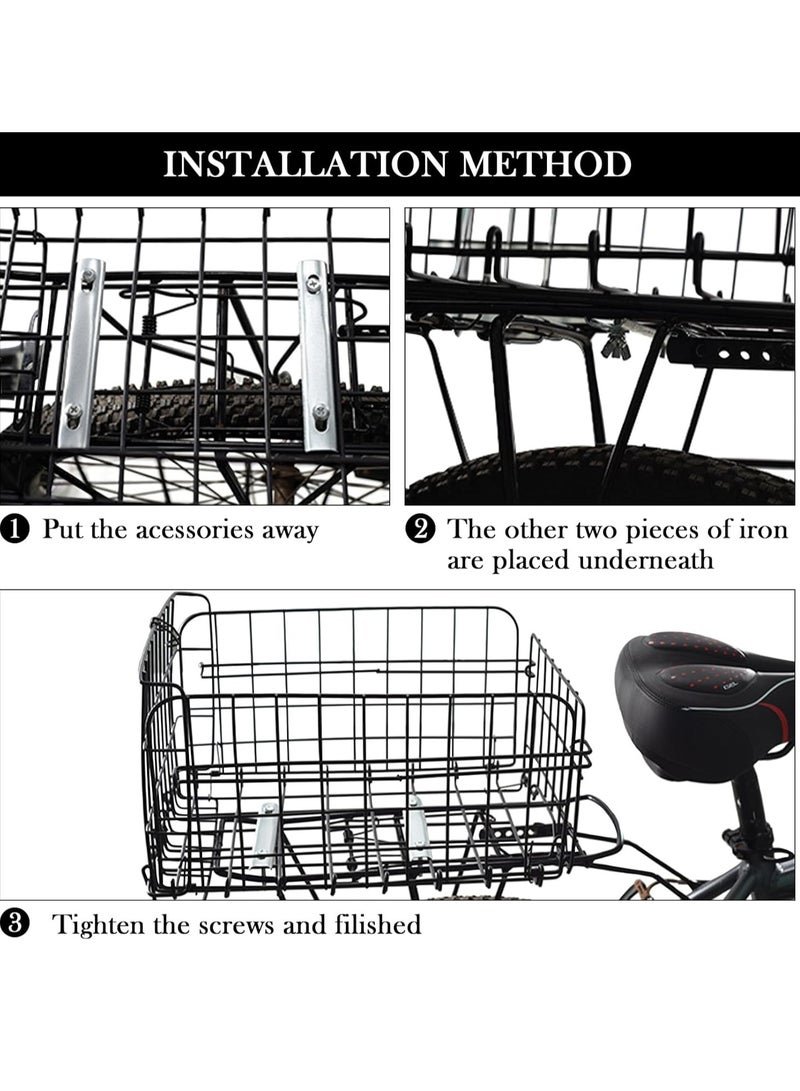 INSTALLATION METHOD

❶ Put the acessories away

❷ The other two pieces of iron are placed underneath

❸ Tighten the screws and filished