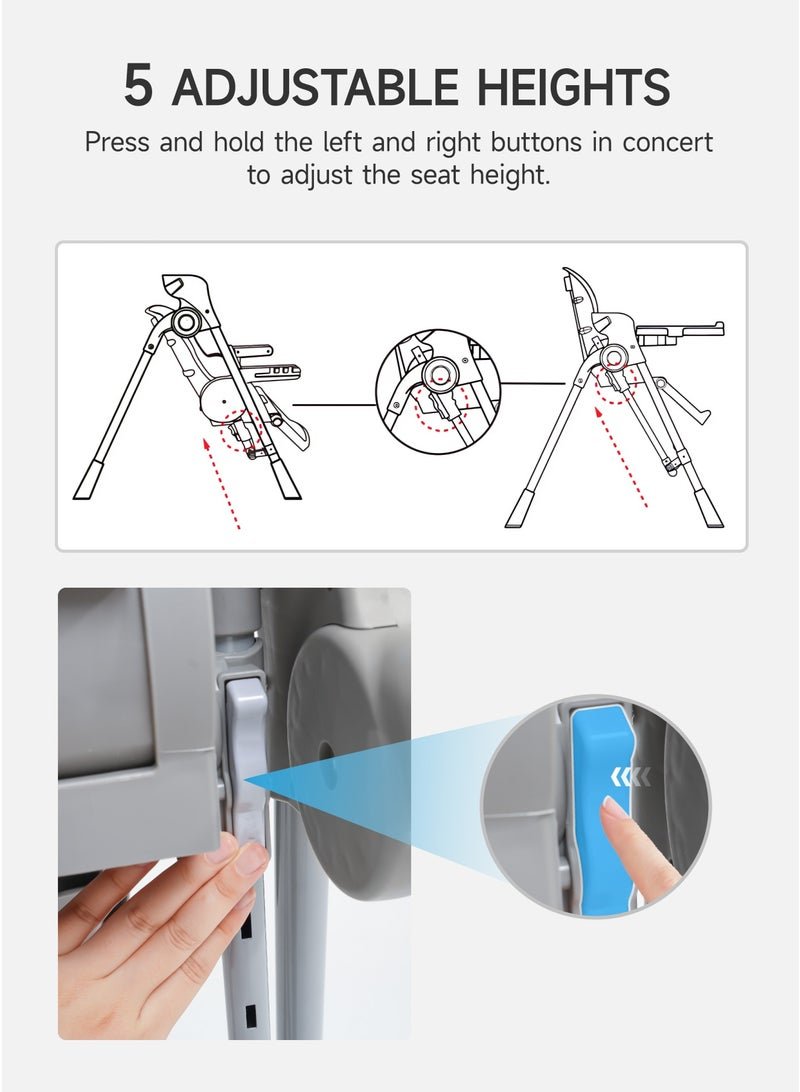 5 ADJUSTABLE HEIGHTS

Press and hold the left and right buttons in concert to adjust the seat height.