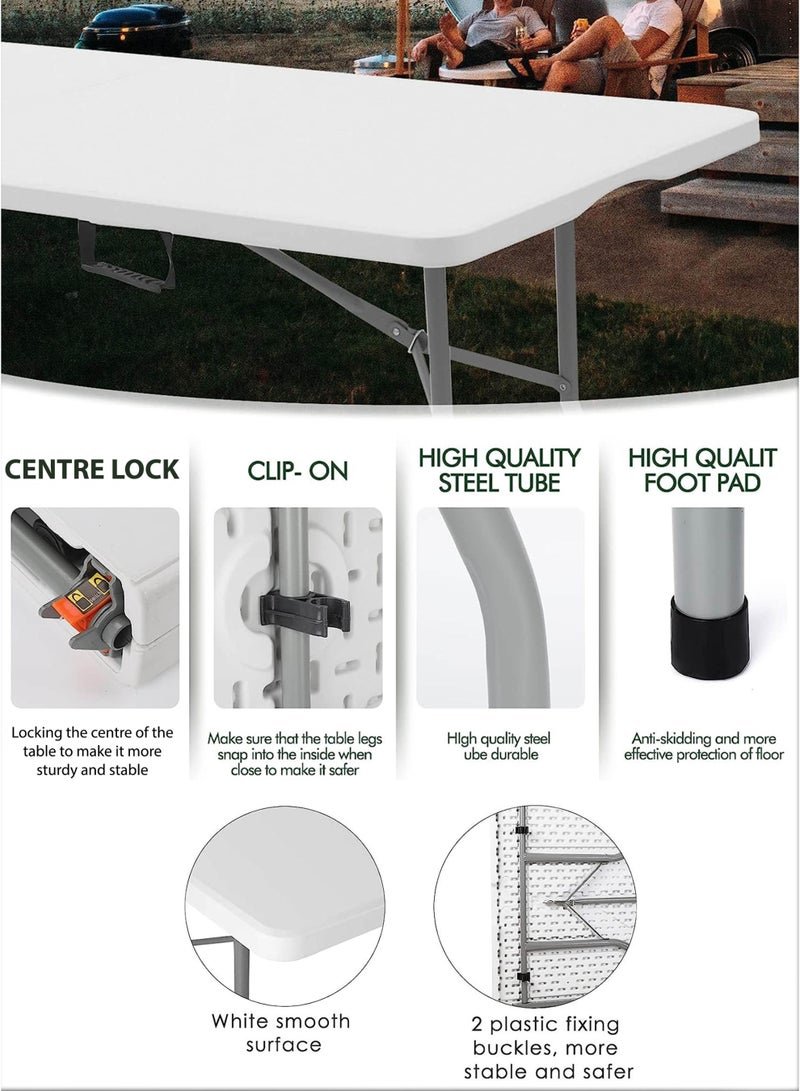 CENTRE LOCK

Locking the centre of the table to make it more sturdy and stable

CLIP- ON

Make sure that the table legs snap into the inside when close to make it safer

HIGH QUALITY STEEL TUBE

HIgh quality steel ube durable

HIGH QUALIT FOOT PAD

Anti-skidding and more effective protection of floor

White smooth surface

2 plastic fixing buckles, more stable and safer