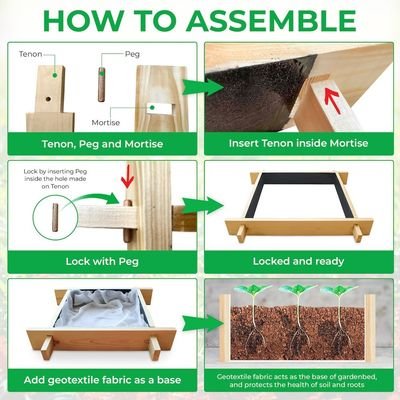 HOW TO ASSEMBLE

Tenon

Peg

Mortise

Tenon, Peg and Mortise

Insert Tenon inside Mortise

Lock by inserting Peg inside the hole made on Tenon

Lock with Peg

Locked and ready

Add geotextile fabric as a base

Geotextile fabric acts as the base of gardenbed, and protects the health of soil and roots